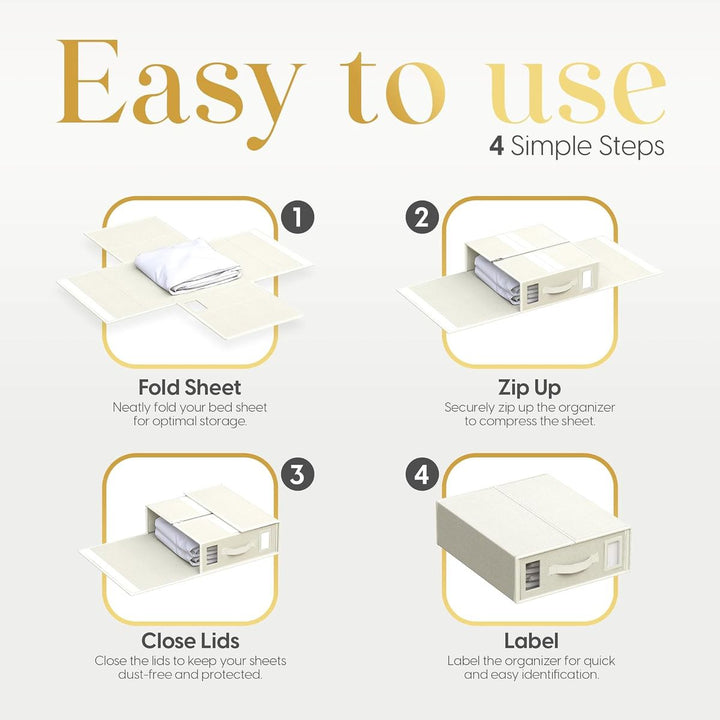 Easy to use
4 Simple Steps

1

Fold Sheet
Neatly fold your bed sheet for optimal storage.

2

Zip Up
Securely zip up the organizer to compress the sheet.

3

Close Lids
Close the lids to keep your sheets dust-free and protected.

4

Label
Label the organizer for quick and easy identification.