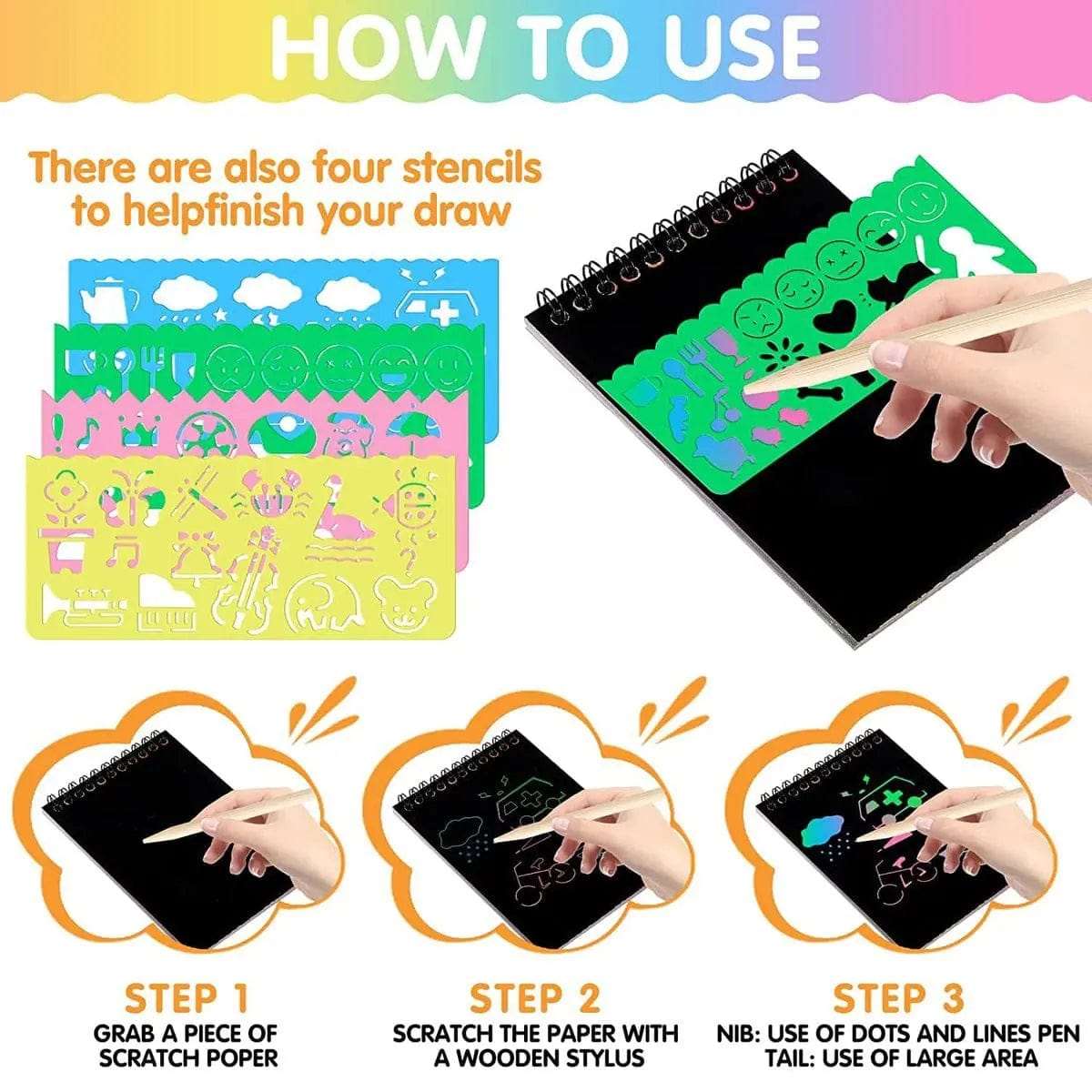 HOW TO USE

There are also four stencils to helpfinish your draw

STEP 1
GRAB A PIECE OF SCRATCH POPER

STEP 2
SCRATCH THE PAPER WITH A WOODEN STYLUS

STEP 3
NIB: USE OF DOTS AND LINES PEN
TAIL: USE OF LARGE AREA