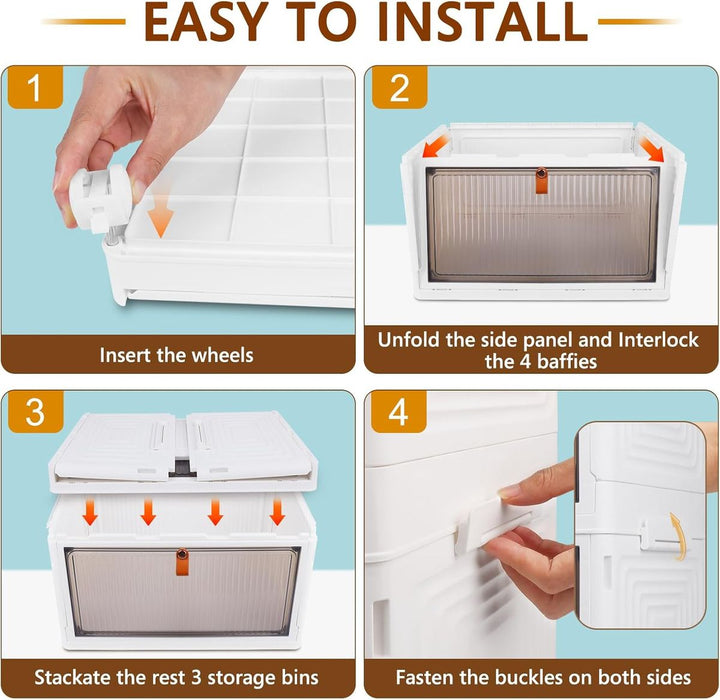 EASY TO INSTALL

1

Insert the wheels

2

Unfold the side panel and Interlock the 4 baffies

3

Stackate the rest 3 storage bins

4

Fasten the buckles on both sides