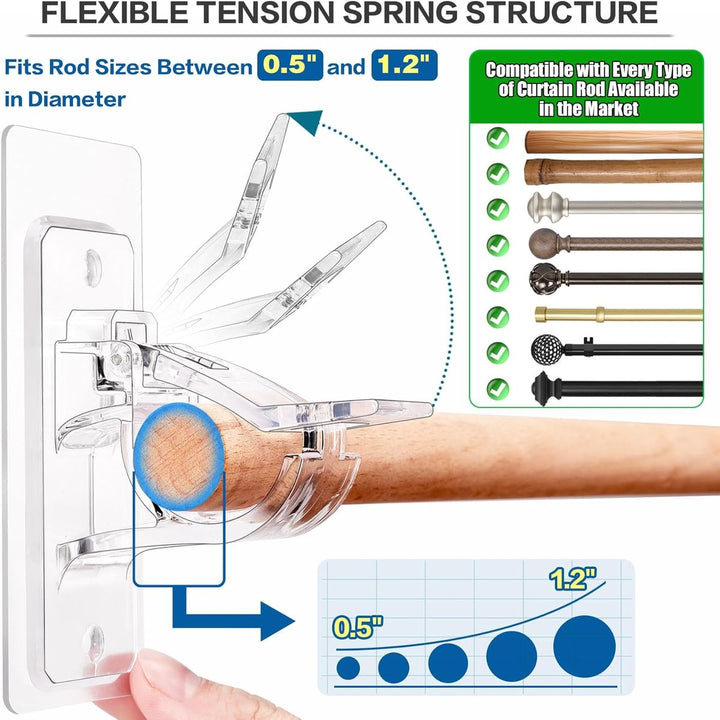 FLEXIBLE TENSION SPRING STRUCTURE

Fits Rod Sizes Between 0.5" and 1.2" in Diameter

Compatible with Every Type of Curtain Rod Available in the Market

1.2"

0.5"